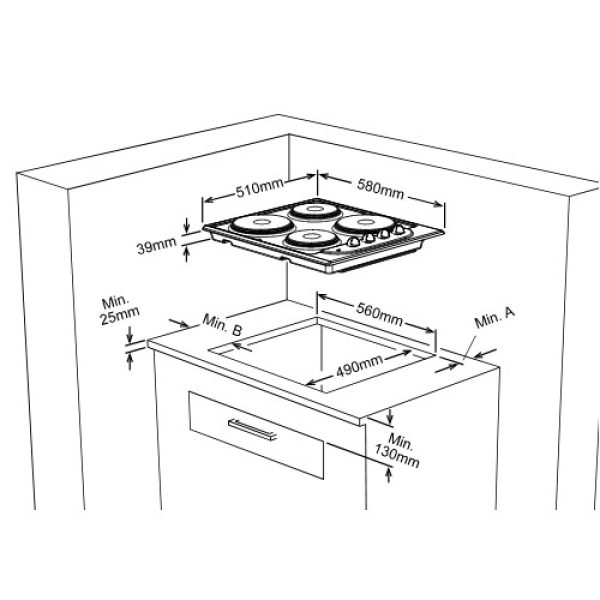 510mm
580mm
39mm
Min. 25mm
Min. B
560mm
Min. A
490mm
Min. 130mm